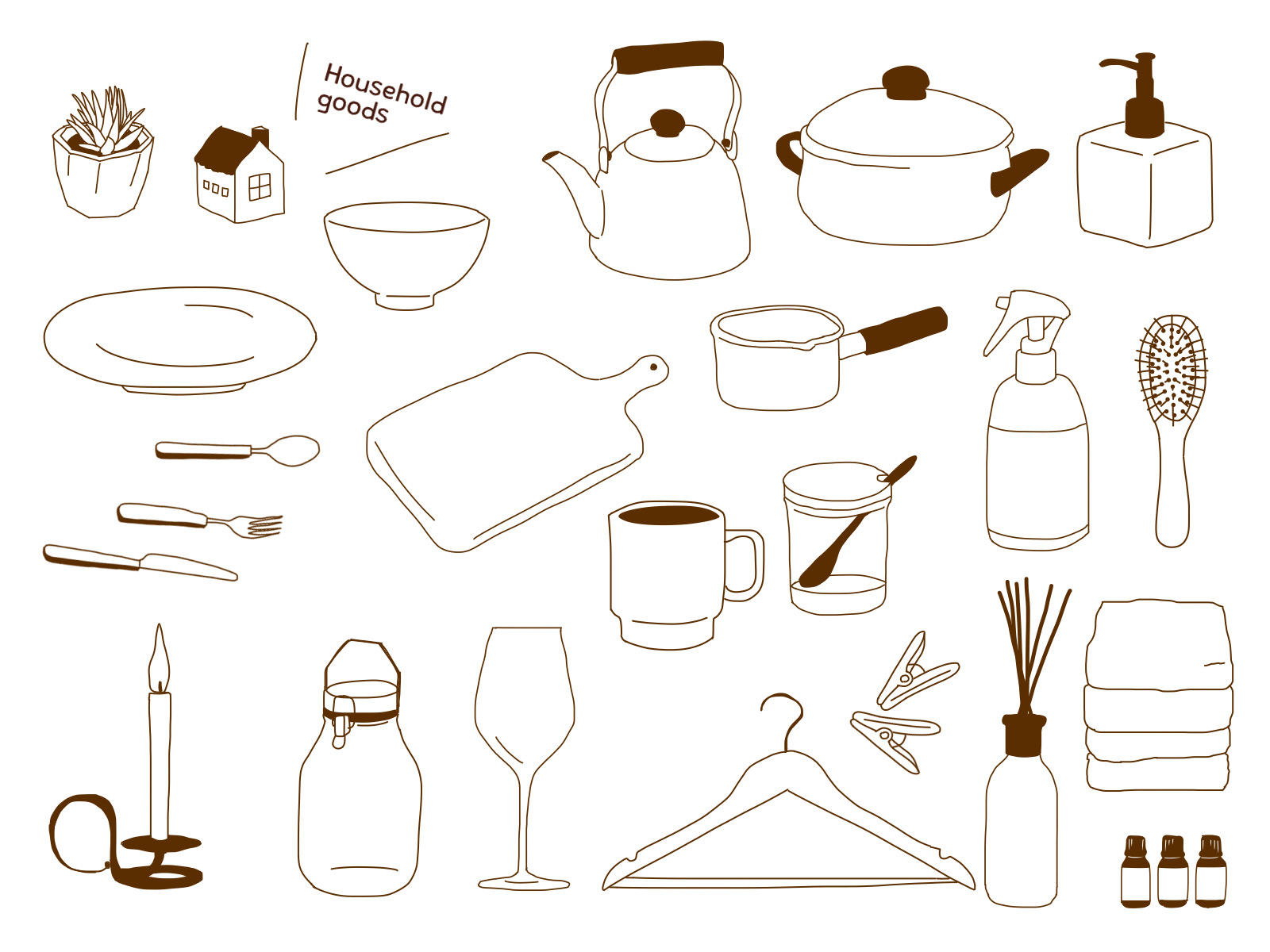 Household goods